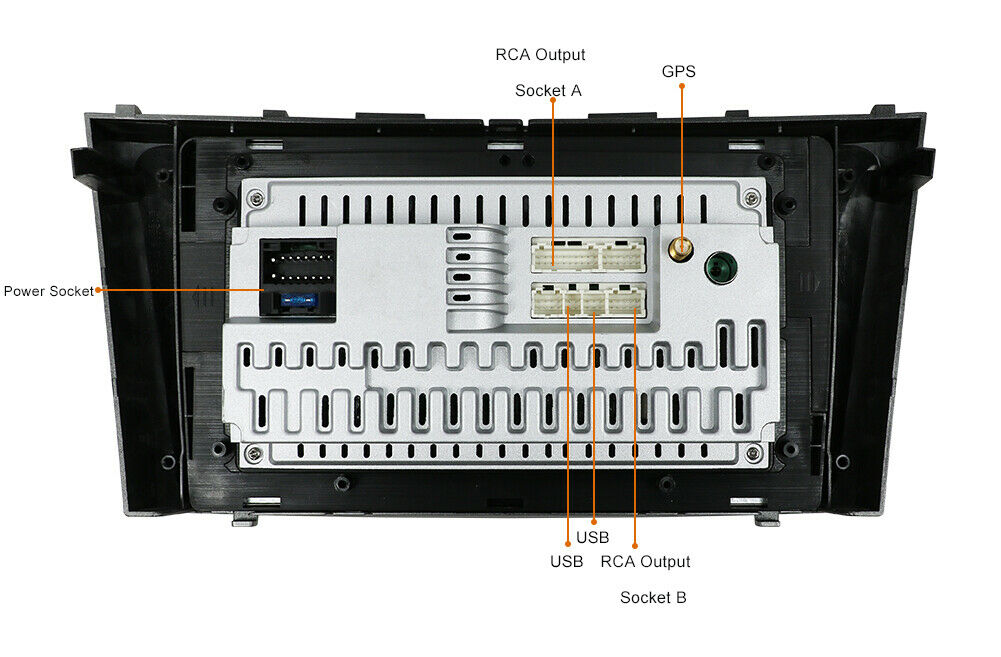 RCA Output

Socket A

GPS

Power Socket

USB

USB

RCA Output

Socket B